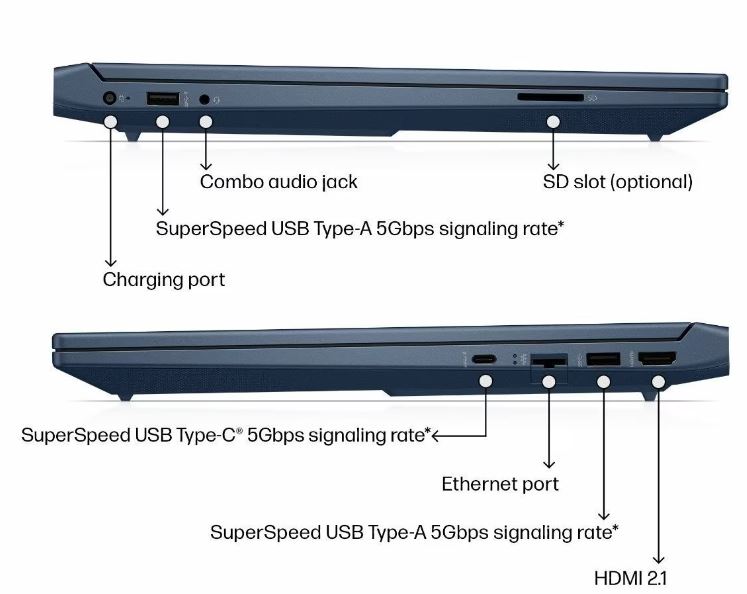 Combo audio jack

SD slot (optional)

SuperSpeed USB Type-A 5Gbps signaling rate*

Charging port

SuperSpeed USB Type-C® 5Gbps signaling rate*

Ethernet port

SuperSpeed USB Type-A 5Gbps signaling rate*

HDMI 2.1